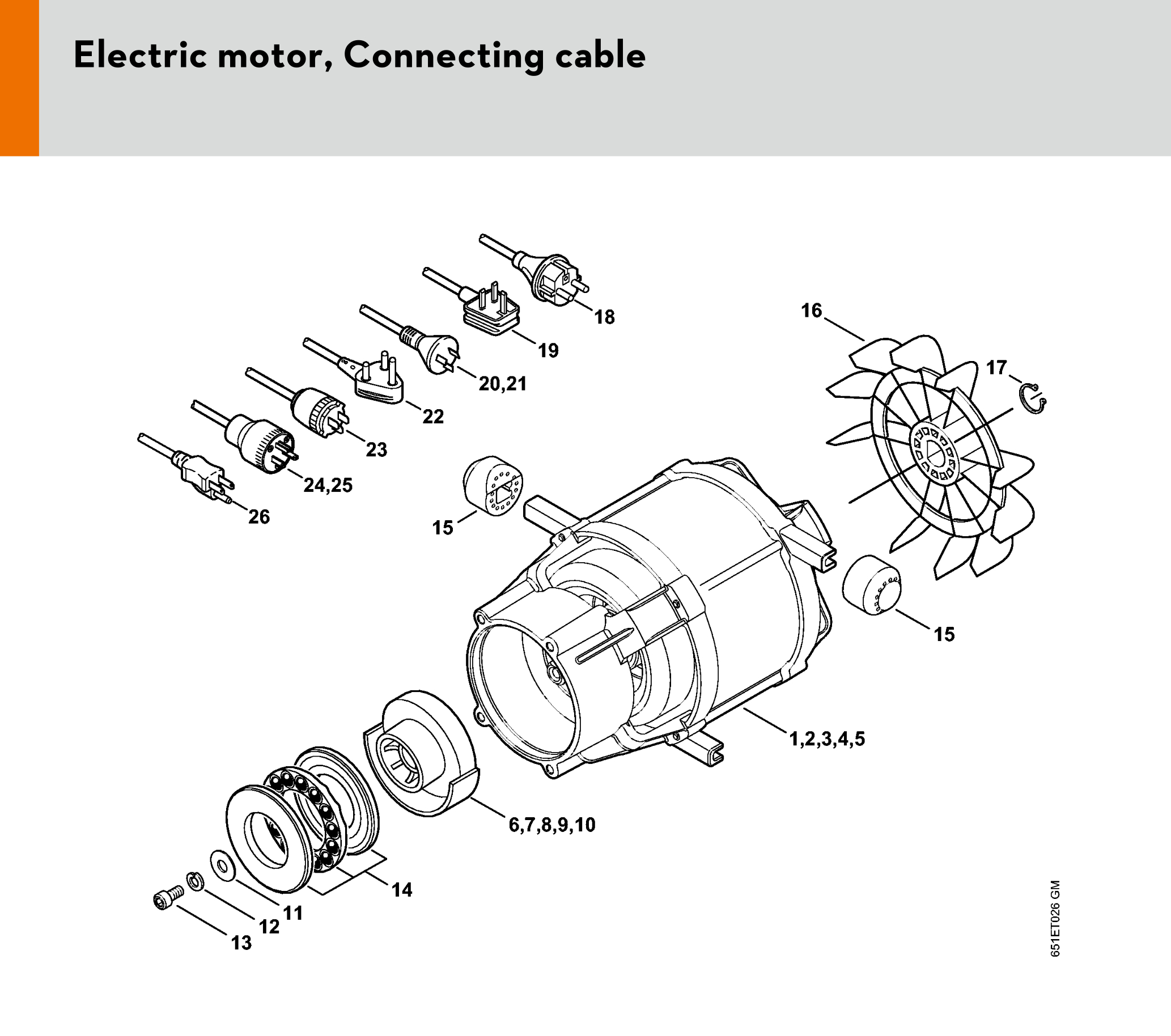 Electric motor, Connecting cable

18
19
20,21
22
23
24,25
26
16
17
15
15
1,2,3,4,5
6,7,8,9,10
14
11
12
13

651ET026 GM